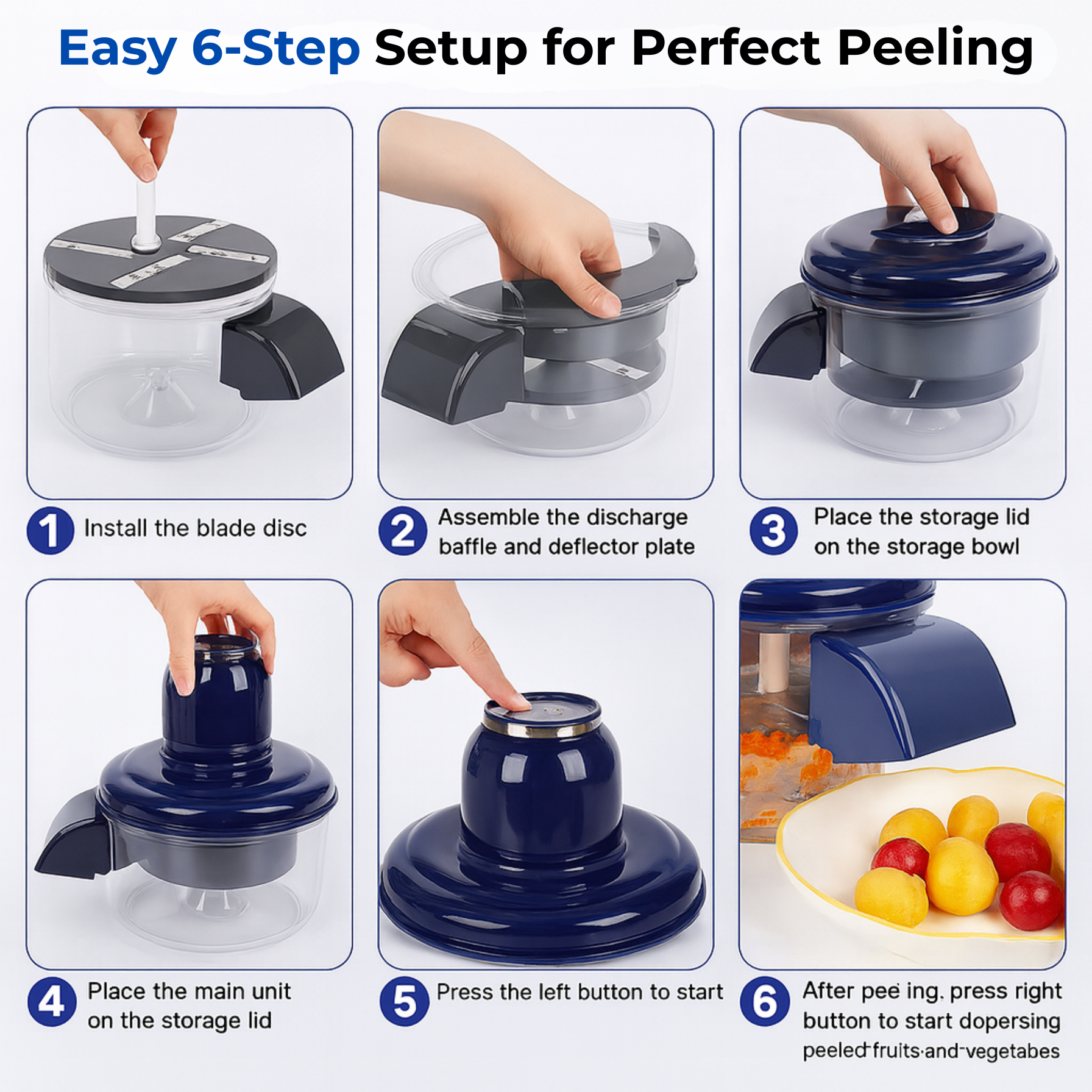 Easy 6-Step Setup for Perfect Peeling

1 Install the blade disc

2 Assemble the discharge baffle and deflector plate

3 Place the storage lid on the storage bowl

4 Place the main unit on the storage lid

5 Press the left button to start

6 After pee ing, press right button to start dopersing peeled fruits and vegetabes